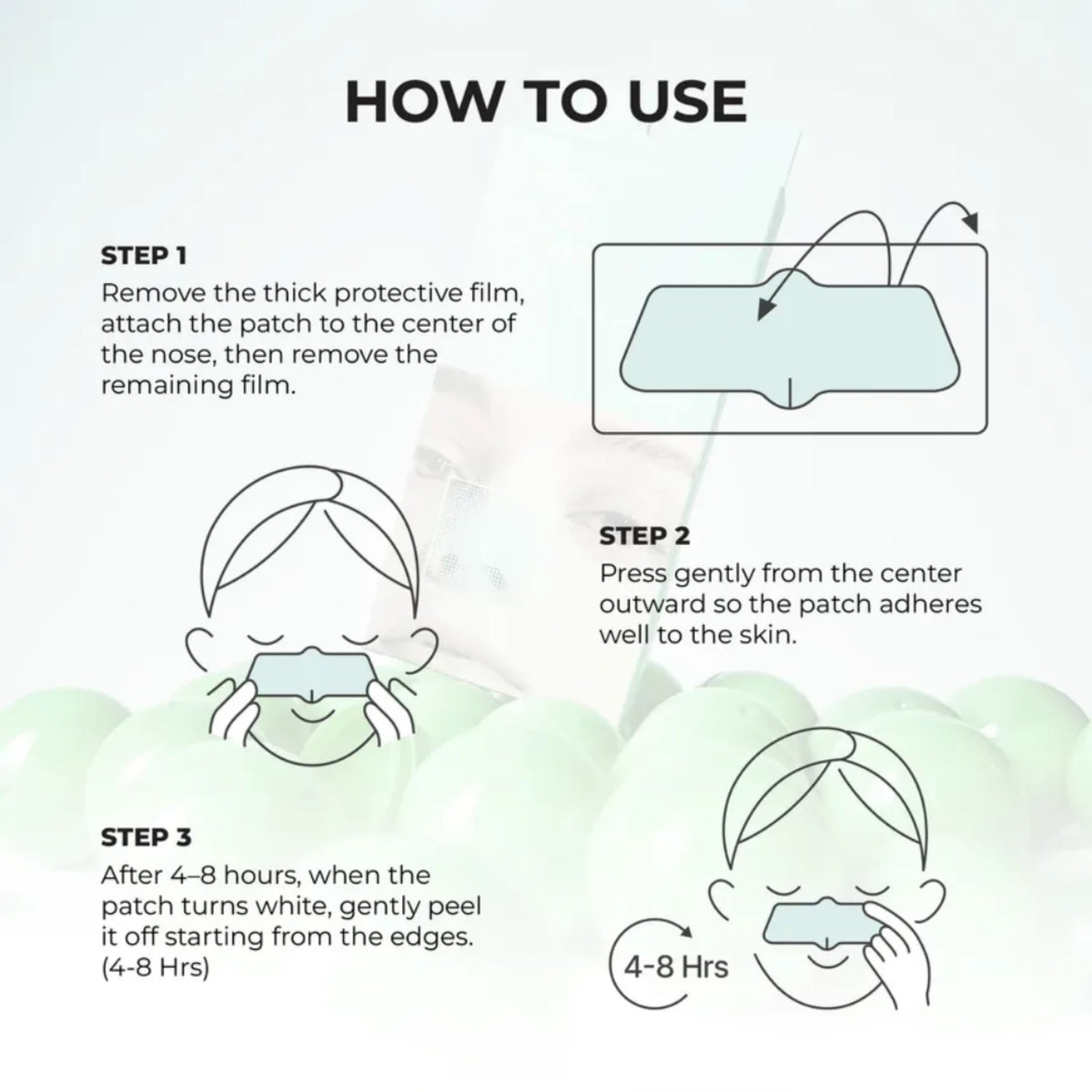 HOW TO USE

STEP 1
Remove the thick protective film, attach the patch to the center of the nose, then remove the remaining film.

STEP 2
Press gently from the center outward so the patch adheres well to the skin.

STEP 3
After 4–8 hours, when the patch turns white, gently peel it off starting from the edges. (4-8 Hrs)

4-8 Hrs